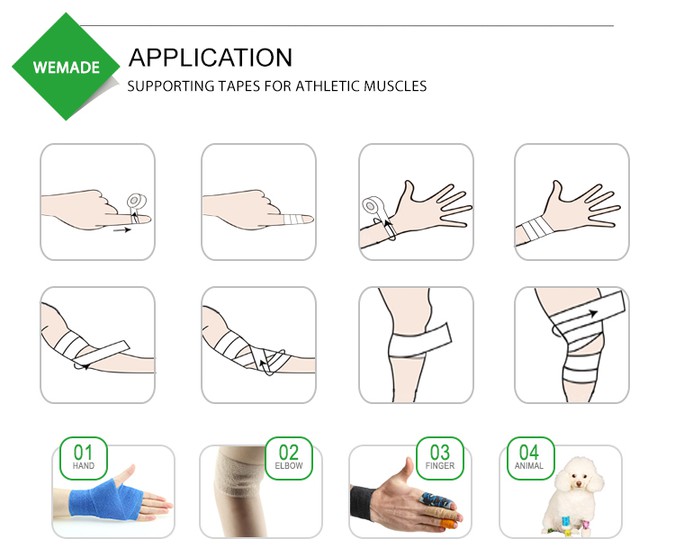 WEMADE

APPLICATION
SUPPORTING TAPES FOR ATHLETIC MUSCLES

01
HAND

02
ELBOW

03
FINGER

04
ANIMAL